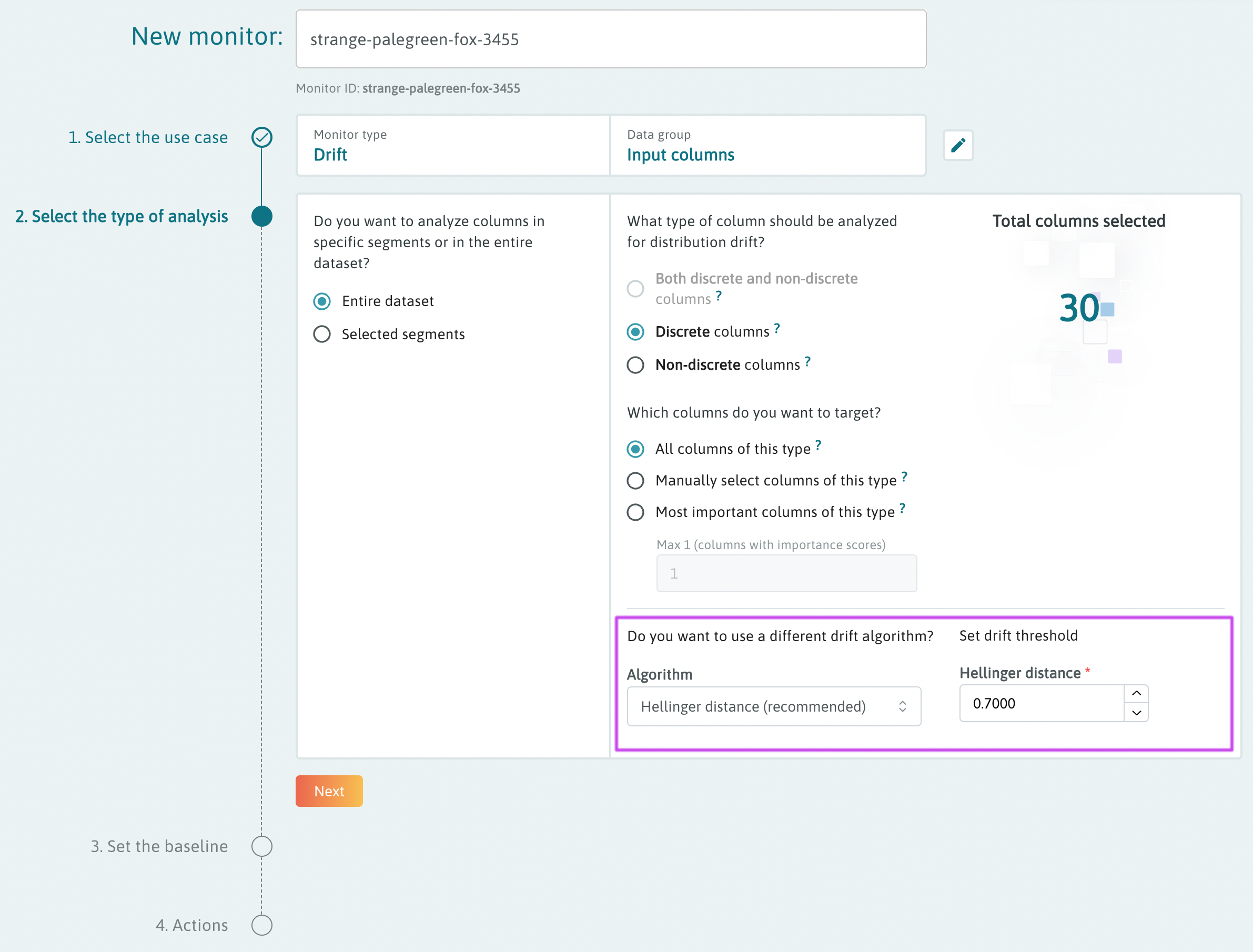 New monitor: strange-palegreen-fox-3455

Monitor ID: strange-palegreen-fox-3455

1. Select the use case

Monitor type
Drift

Data group
Input columns

2. Select the type of analysis

Do you want to analyze columns in specific segments or in the entire dataset?

Entire dataset

Selected segments

What type of column should be analyzed for distribution drift?

Both discrete and non-discrete columns ?

Discrete columns ?

Non-discrete columns ?

Which columns do you want to target?

All columns of this type ?

Manually select columns of this type ?

Most important columns of this type ?

Max 1 (columns with importance scores)

1

Total columns selected

30

Do you want to use a different drift algorithm?

Algorithm

Hellinger distance (recommended)

Set drift threshold

Hellinger distance *

0.7000

Next

3. Set the baseline

4. Actions